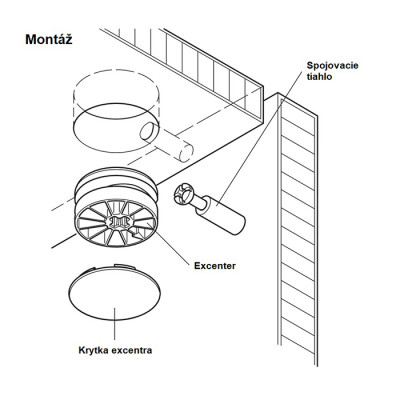 Montáž

Spojovacie tiahlo

Excenter

Krytka excentra