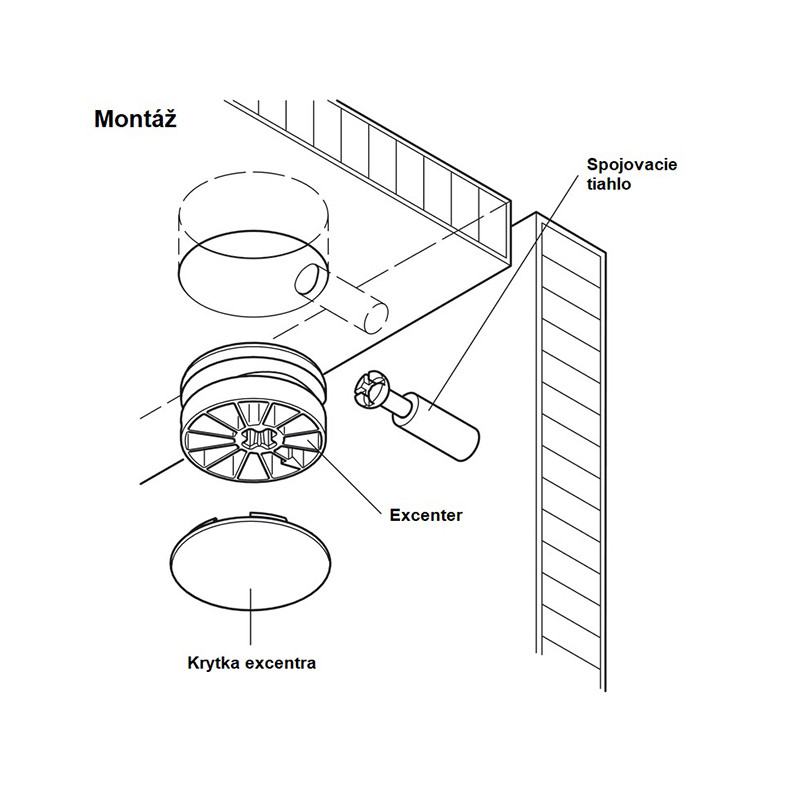 Montáž

Spojovacie tiahlo

Excenter

Krytka excentra